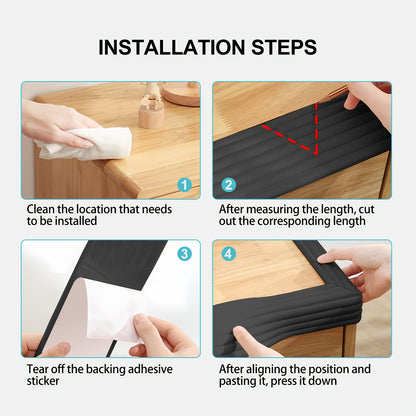 INSTALLATION STEPS

1

Clean the location that needs to be installed

2

After measuring the length, cut out the corresponding length

3

Tear off the backing adhesive sticker

4

After aligning the position and pasting it, press it down